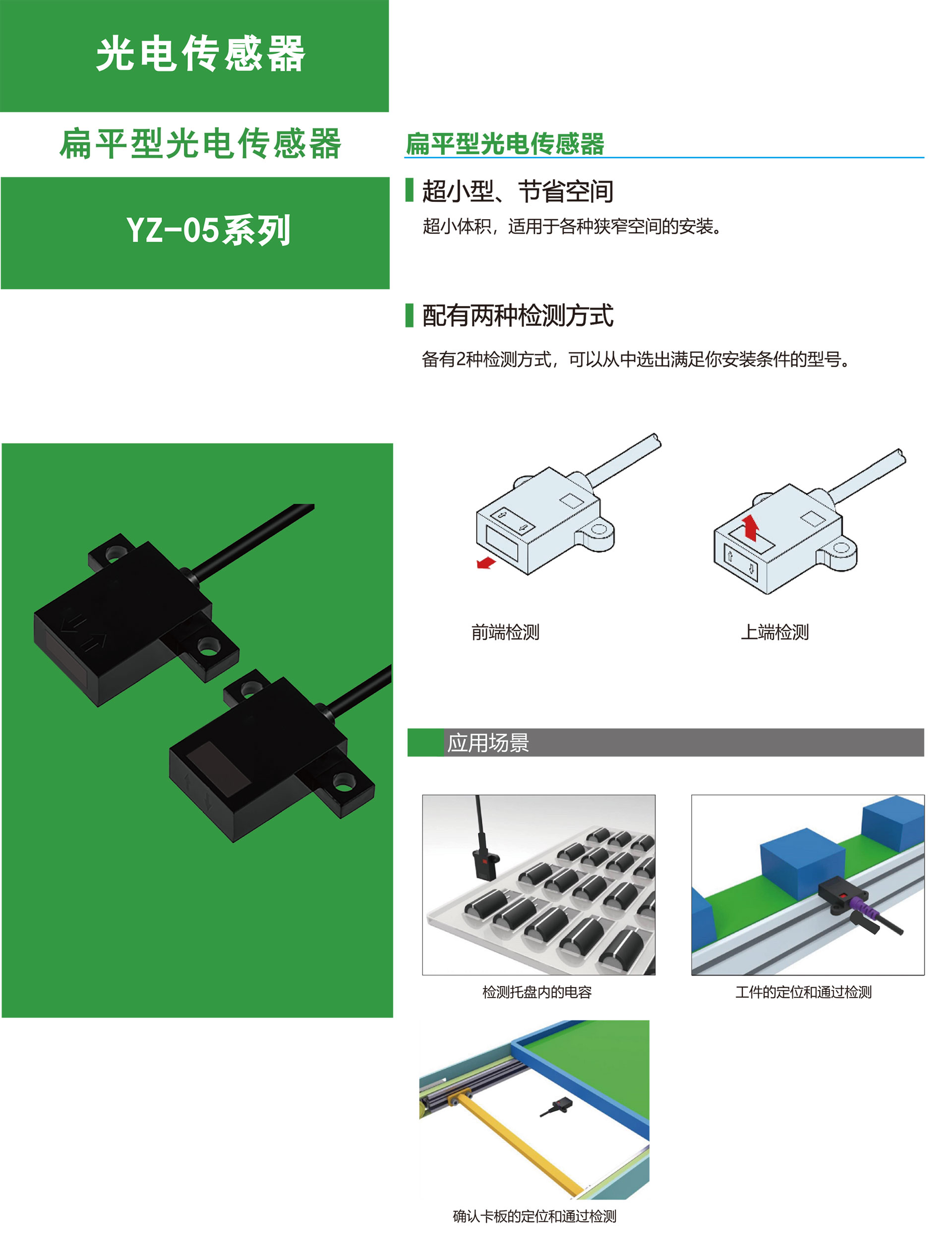 光电传感器

扁平型光电传感器

YZ-05系列

扁平型光电传感器

超小型、节省空间

超小体积，适用于各种狭窄空间的安装。

配有两种检测方式

备有2种检测方式，可以从中选出满足你安装条件的型号。

前端检测

上端检测

应用场景

检测托盘内的电容

工件的定位和通过检测

确认卡板的定位和通过检测