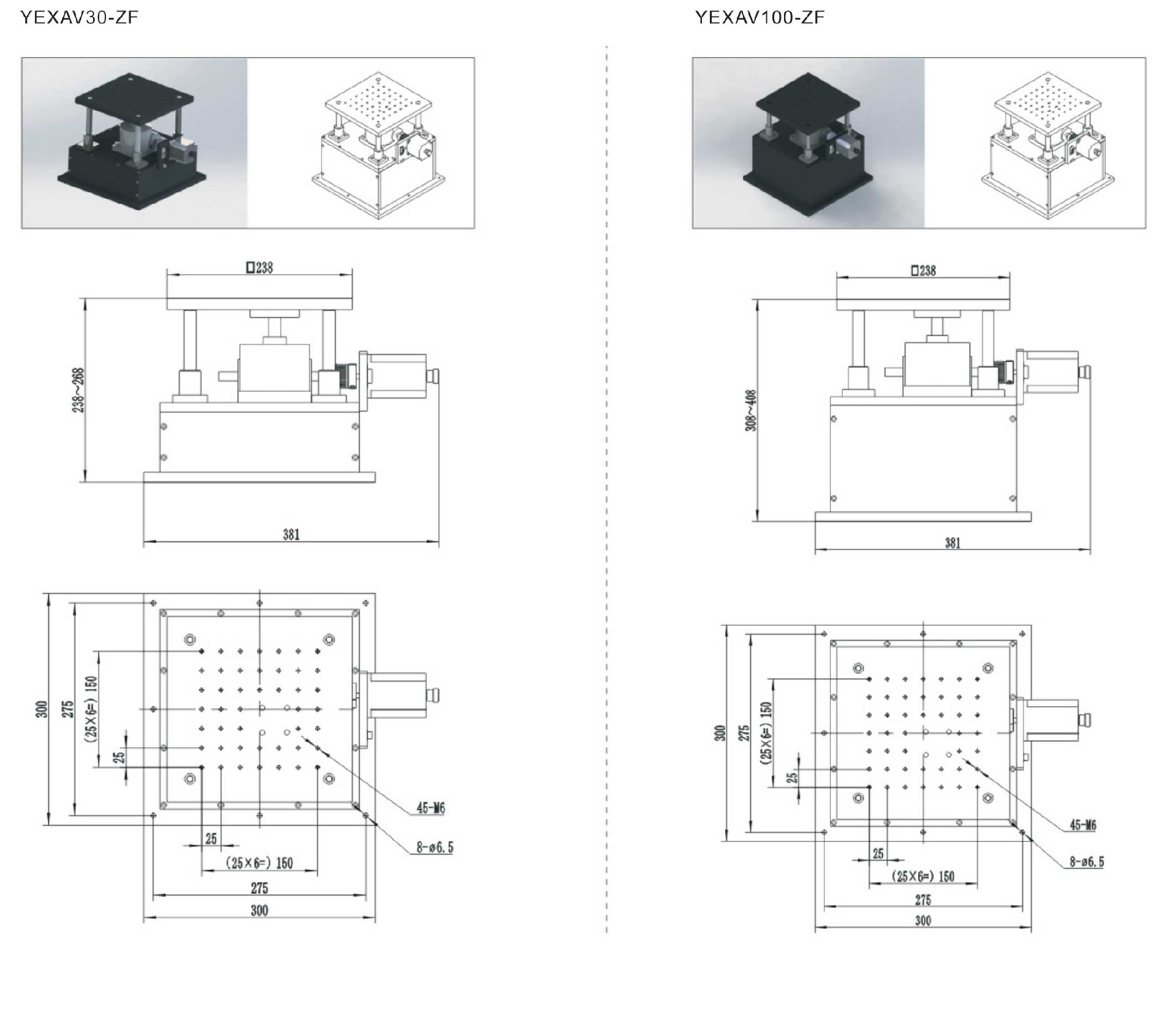 YEXAV30-ZF

□238

238~268

381

300

275

(25×6=) 150

25

45-M6

8-ø6.5

25

(25×6=) 150

275

300

YEXAV100-ZF

□238

308~408

381

300

275

(25×6=) 150

25

45-M6

8-ø6.5

25

(25×6=) 150

275

300